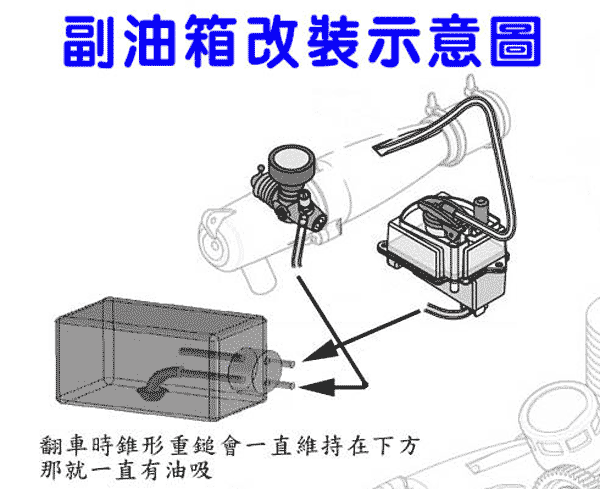 副油箱改裝示意圖

翻車時錐形重鎚會一直維持在下方
那就一直有油吸