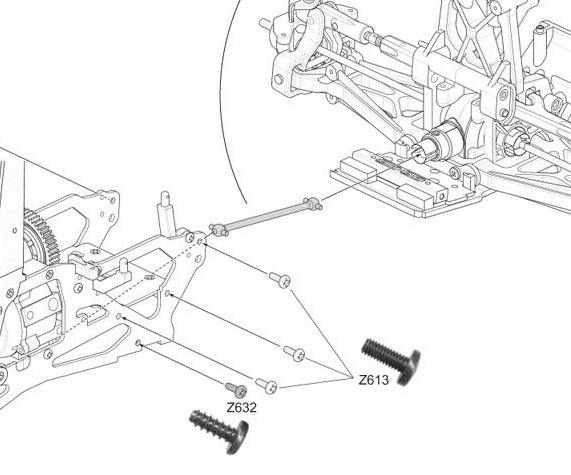 Z613

Z632