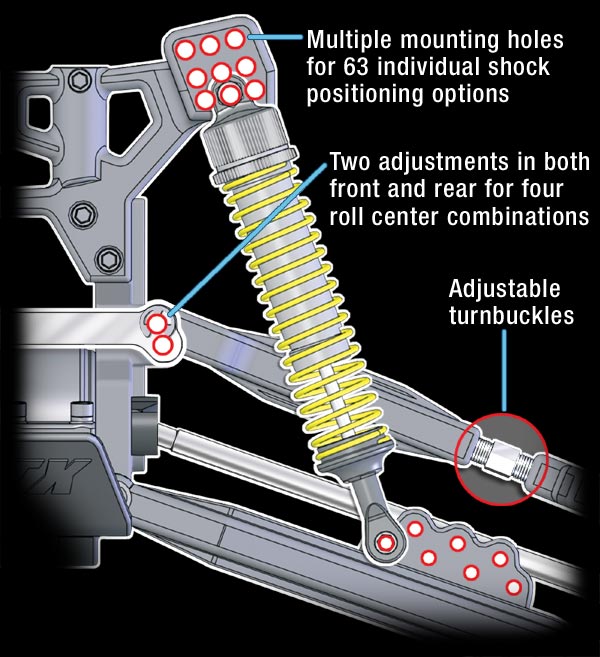 Multiple mounting holes for 63 individual shock positioning options

Two adjustments in both front and rear for four roll center combinations

Adjustable turnbuckles