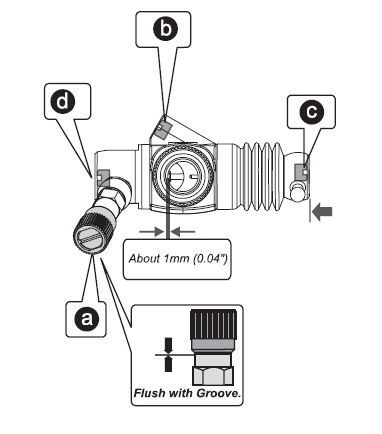 b

d

c

About 1mm (0.04")

a

Flush with Groove.