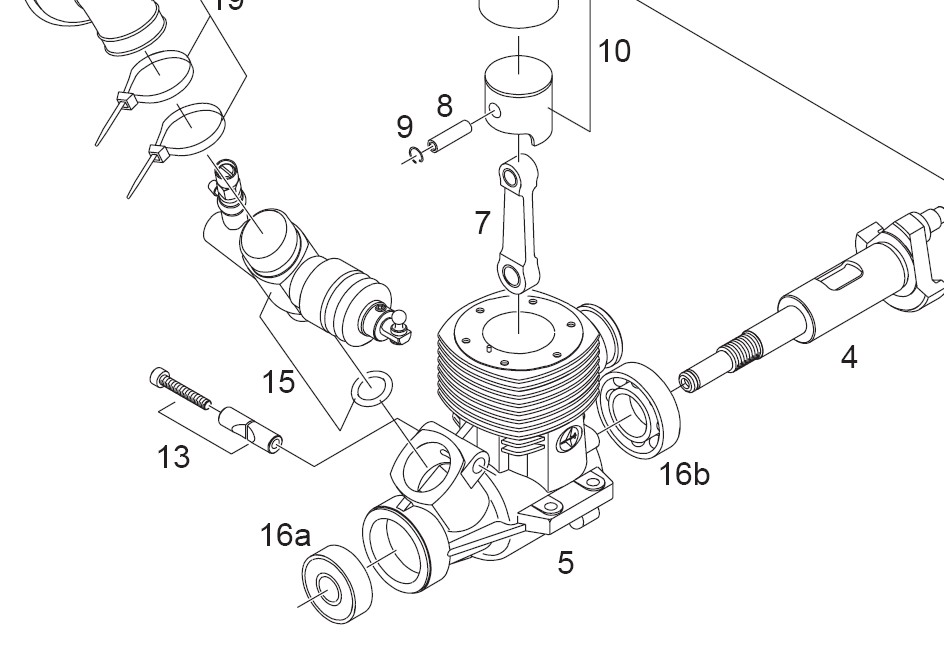 19
10
8
9
7
4
15
13
16b
16a
5